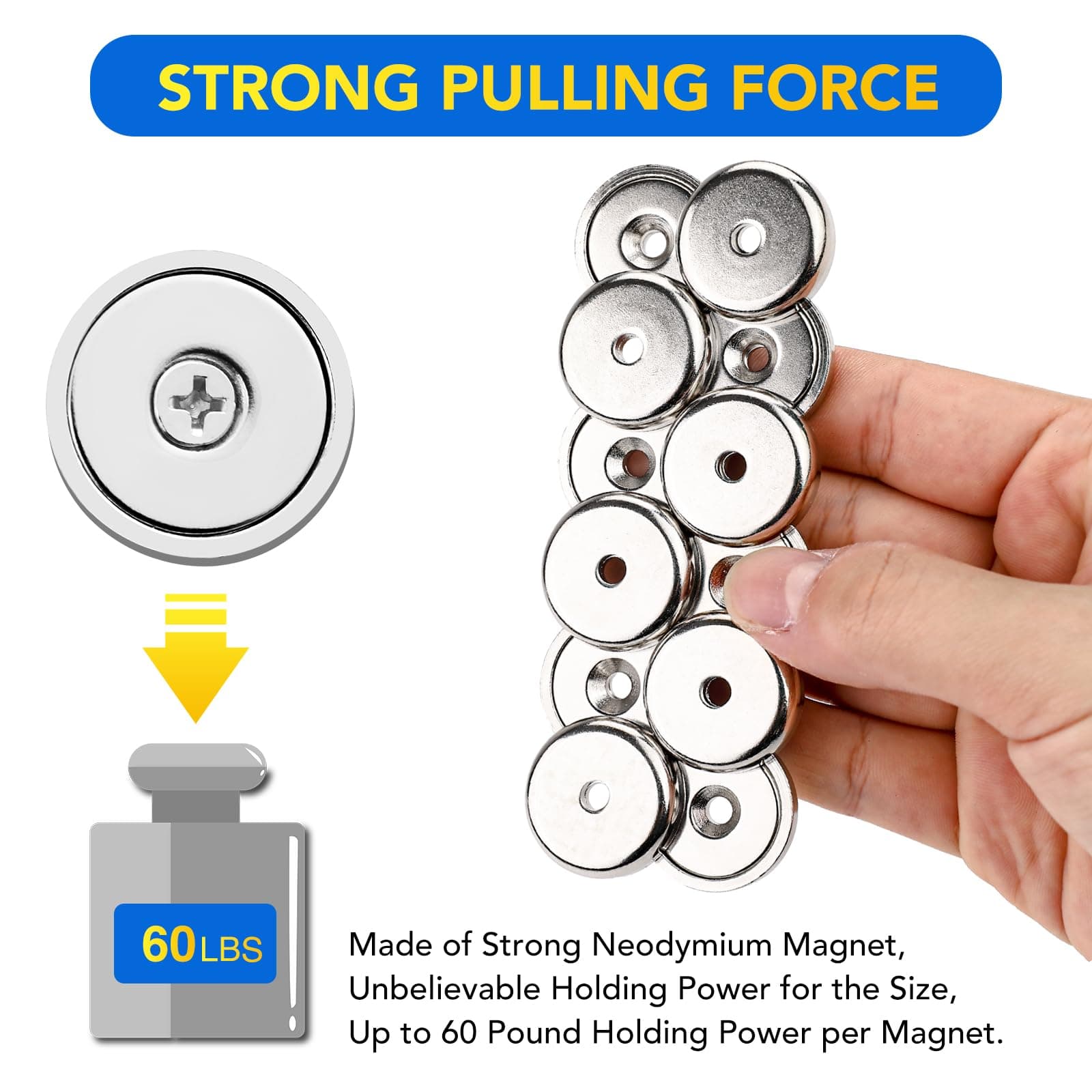 STRONG PULLING FORCE

60 LBS

Made of Strong Neodymium Magnet, Unbelievable Holding Power for the Size, Up to 60 Pound Holding Power per Magnet.