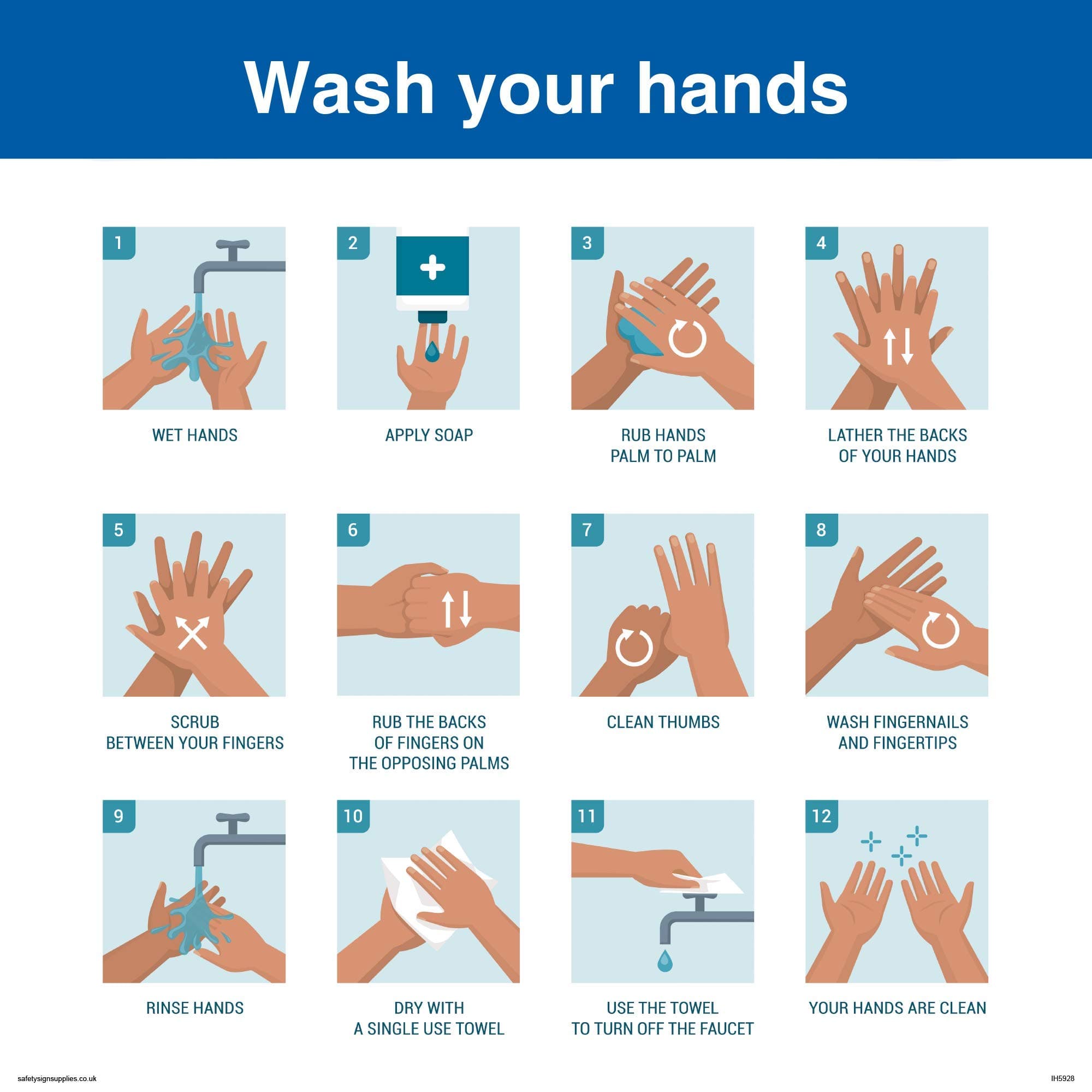 Wash your hands

1
WET HANDS

2
APPLY SOAP

3
RUB HANDS PALM TO PALM

4
LATHER THE BACKS OF YOUR HANDS

5
SCRUB BETWEEN YOUR FINGERS

6
RUB THE BACKS OF FINGERS ON THE OPPOSING PALMS

7
CLEAN THUMBS

8
WASH FINGERNAILS AND FINGERTIPS

9
RINSE HANDS

10
DRY WITH A SINGLE USE TOWEL

11
USE THE TOWEL TO TURN OFF THE FAUCET

12
YOUR HANDS ARE CLEAN

safetysignsupplies.co.uk

IH5928