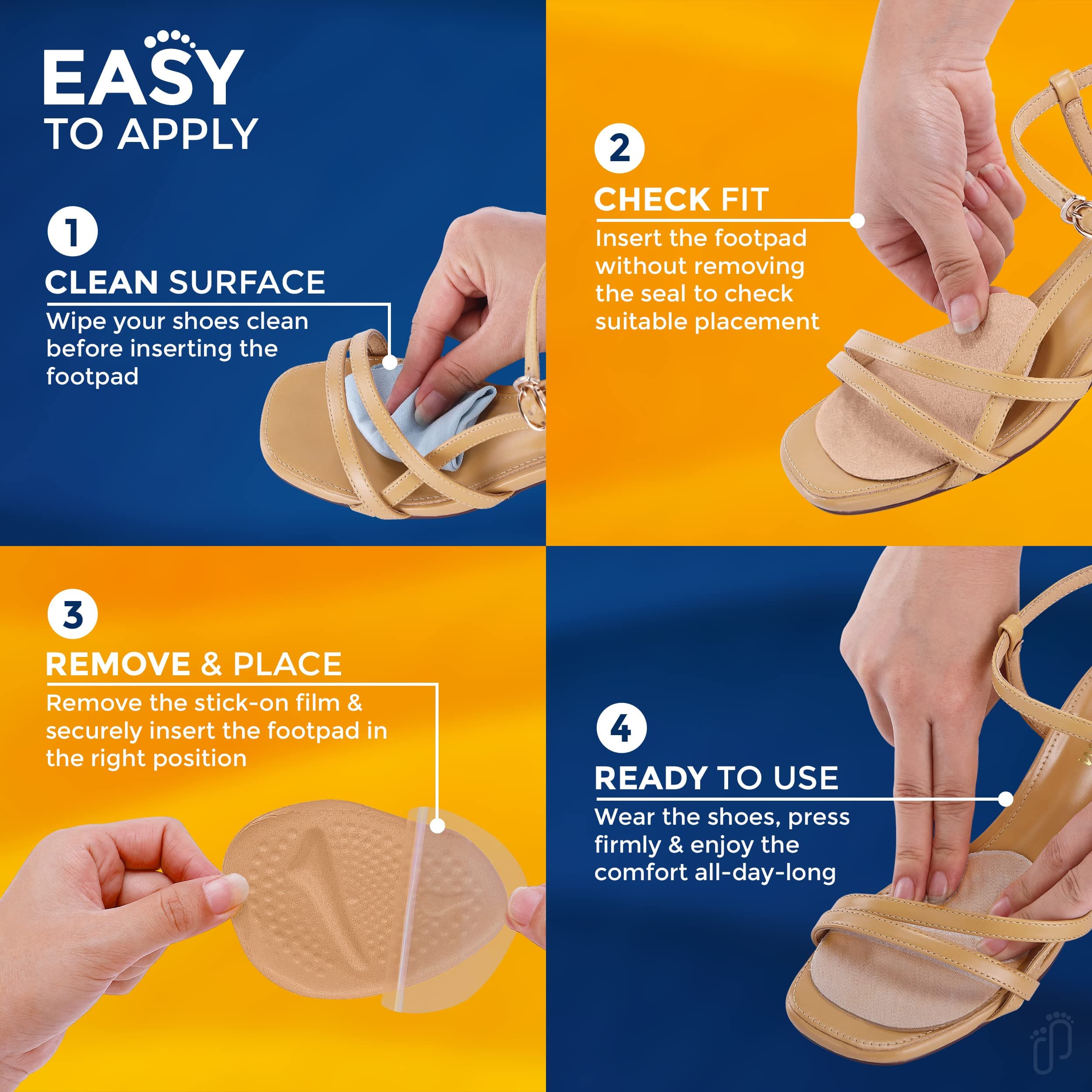 EASY
TO APPLY

1
CLEAN SURFACE
Wipe your shoes clean before inserting the footpad

2
CHECK FIT
Insert the footpad without removing the seal to check suitable placement

3
REMOVE & PLACE
Remove the stick-on film & securely insert the footpad in the right position

4
READY TO USE
Wear the shoes, press firmly & enjoy the comfort all-day-long