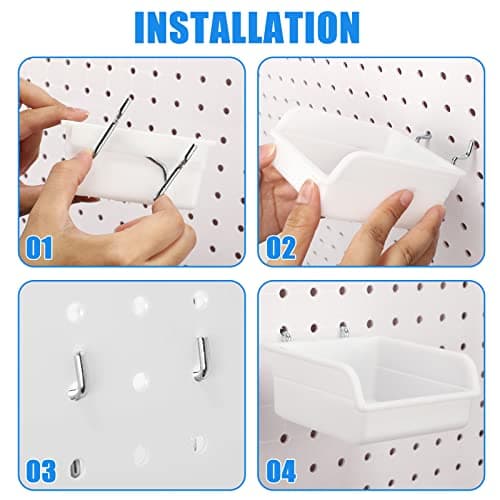 INSTALLATION

01

02

03

04