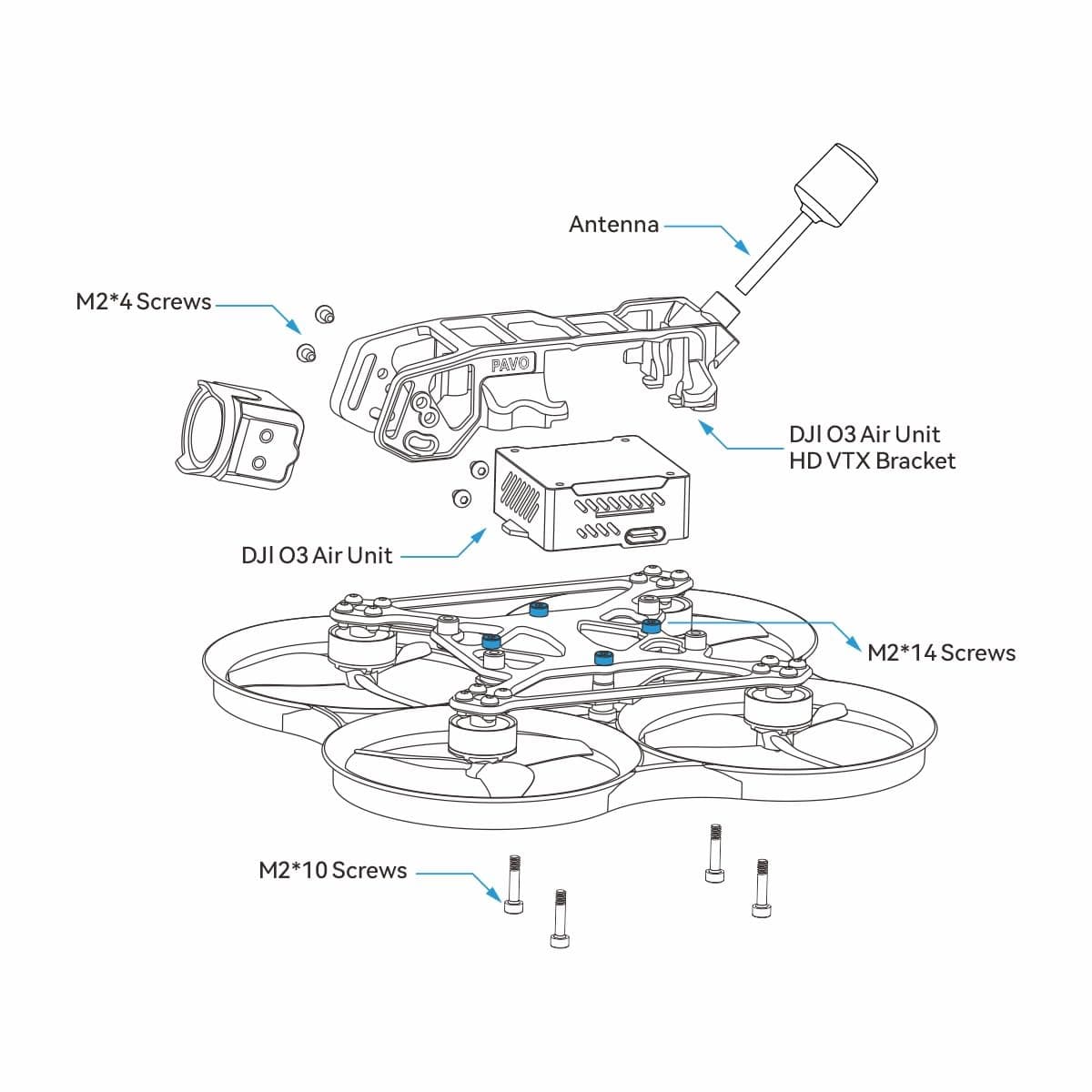 Antenna

M2*4 Screws

PAVO

DJI O3 Air Unit
HD VTX Bracket

DJI O3 Air Unit

M2*14 Screws

M2*10 Screws